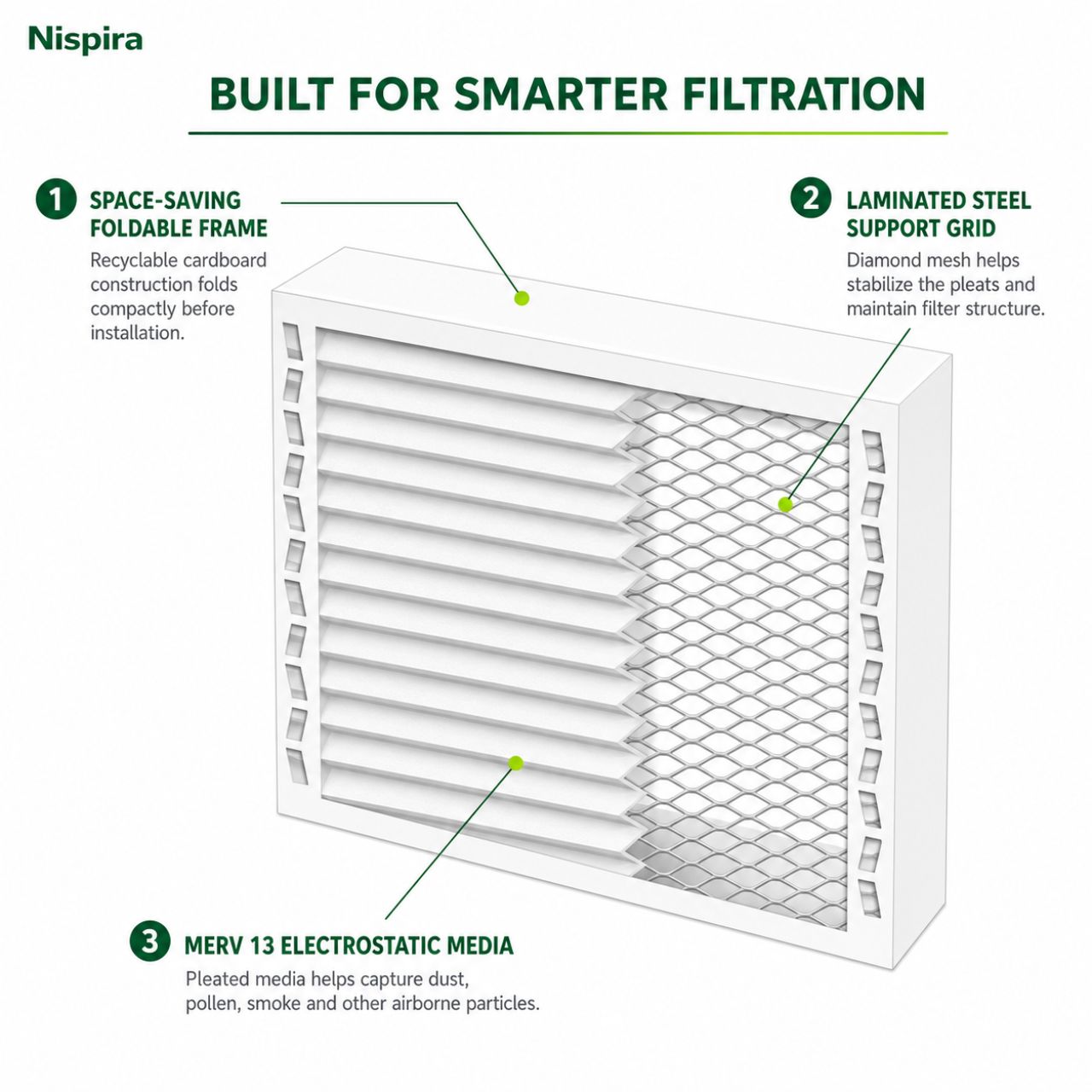 Nispira

BUILT FOR SMARTER FILTRATION

1 SPACE-SAVING FOLDABLE FRAME

Recyclable cardboard construction folds compactly before installation.

2 LAMINATED STEEL SUPPORT GRID

Diamond mesh helps stabilize the pleats and maintain filter structure.

3 MERV 13 ELECTROSTATIC MEDIA

Pleated media helps capture dust, pollen, smoke and other airborne particles.